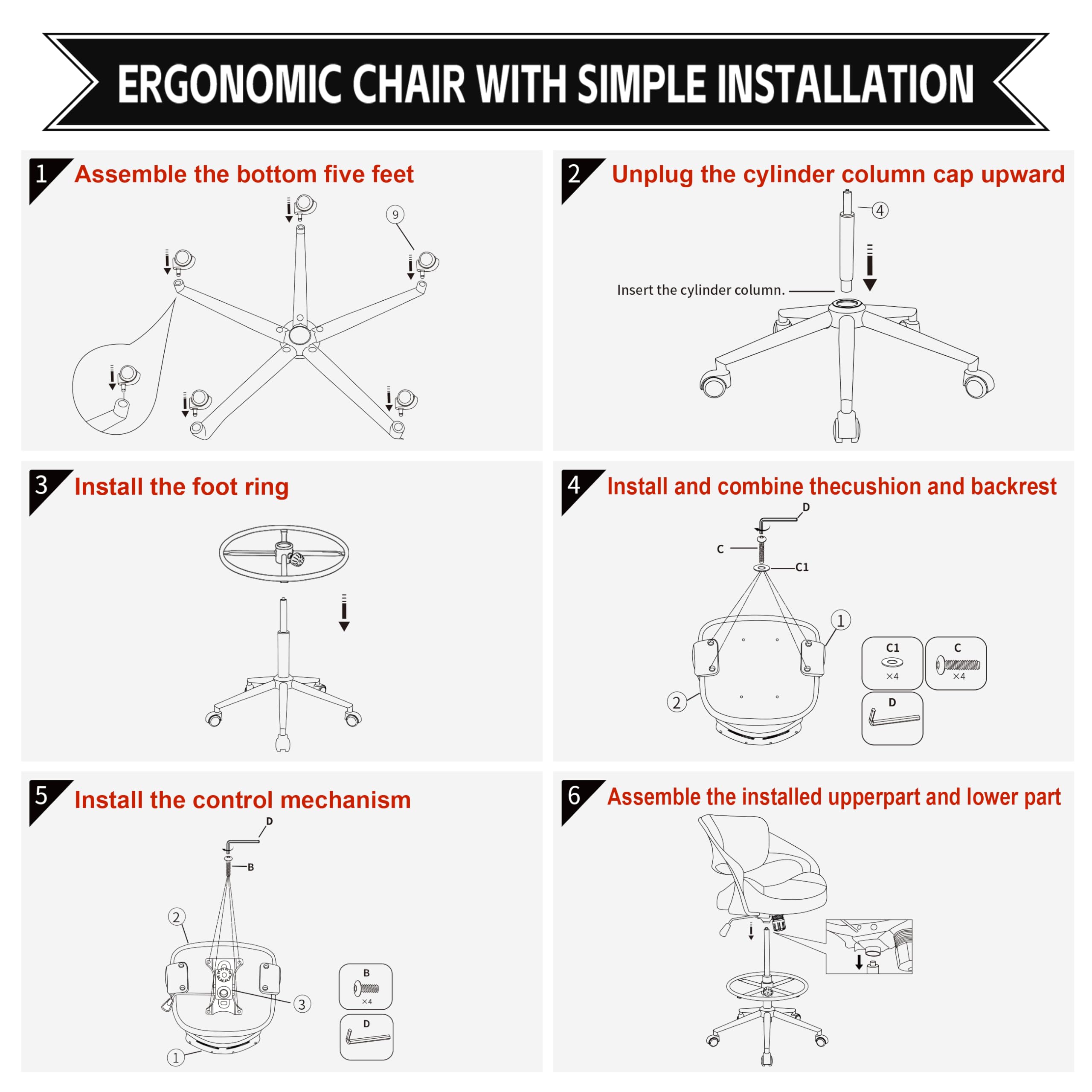 ERGONOMIC CHAIR WITH SIMPLE INSTALLATION

1 Assemble the bottom five feet

9

2 Unplug the cylinder column cap upward

4

Insert the cylinder column.

3 Install the foot ring

4 Install and combine thecushion and backrest

D

C

C1

1

2

C1
×4

C
×4

D

5 Install the control mechanism

D

B

2

3

1

B
×4

D

6 Assemble the installed upperpart and lower part