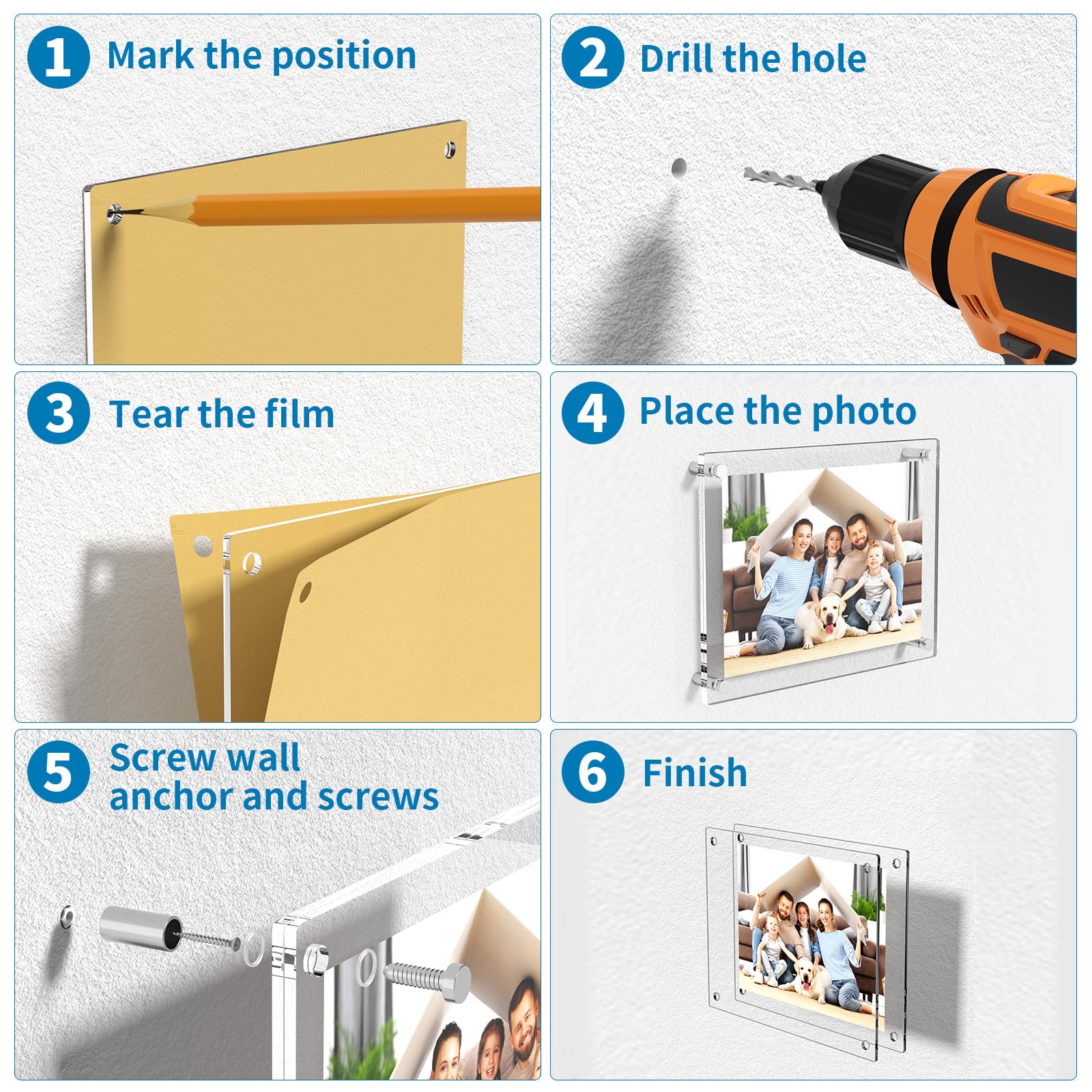 1 Mark the position

2 Drill the hole

3 Tear the film

4 Place the photo

5 Screw wall anchor and screws

6 Finish