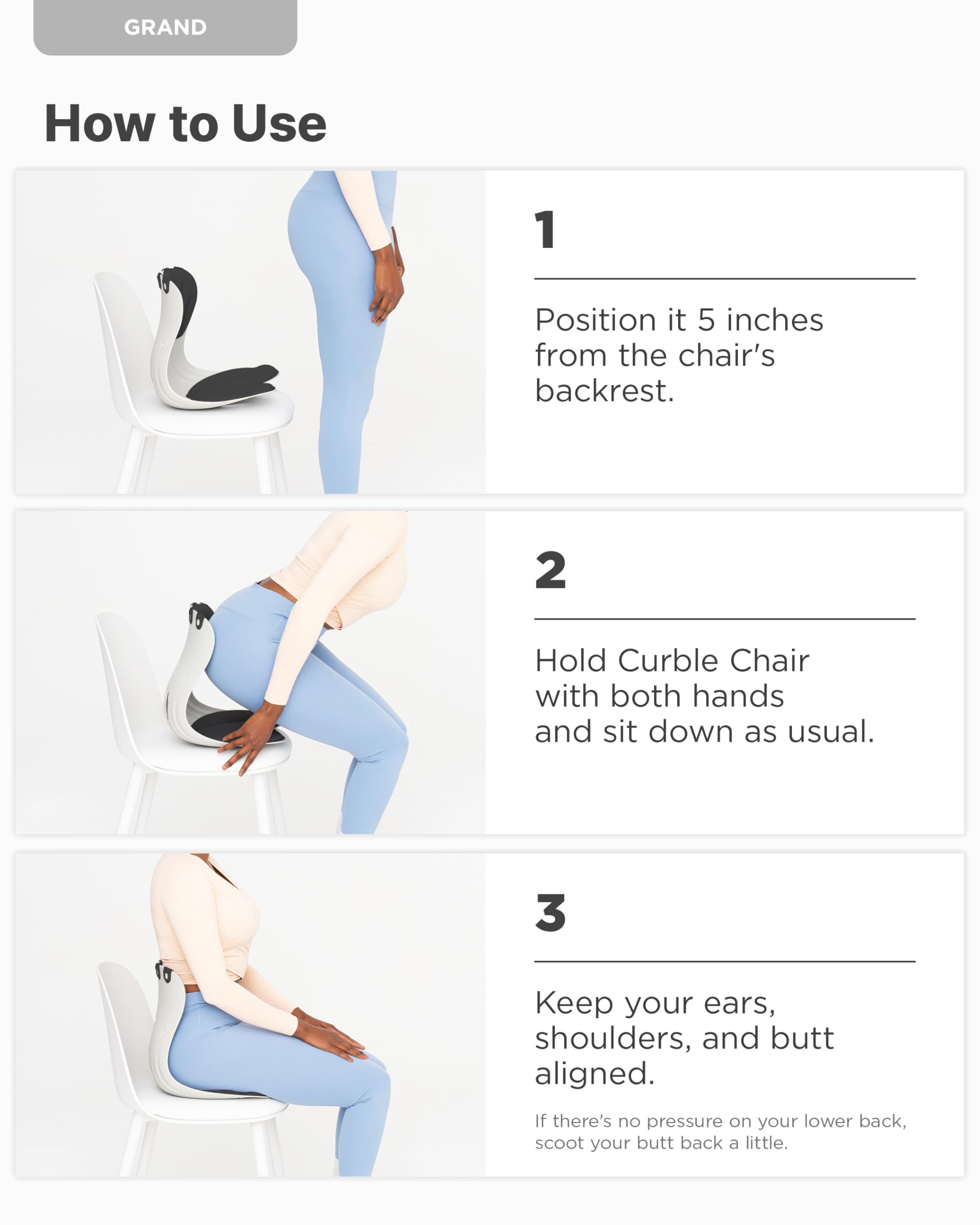 GRAND

How to Use

1

Position it 5 inches from the chair's backrest.

2

Hold Curble Chair with both hands and sit down as usual.

3

Keep your ears, shoulders, and butt aligned.

If there's no pressure on your lower back, scoot your butt back a little.