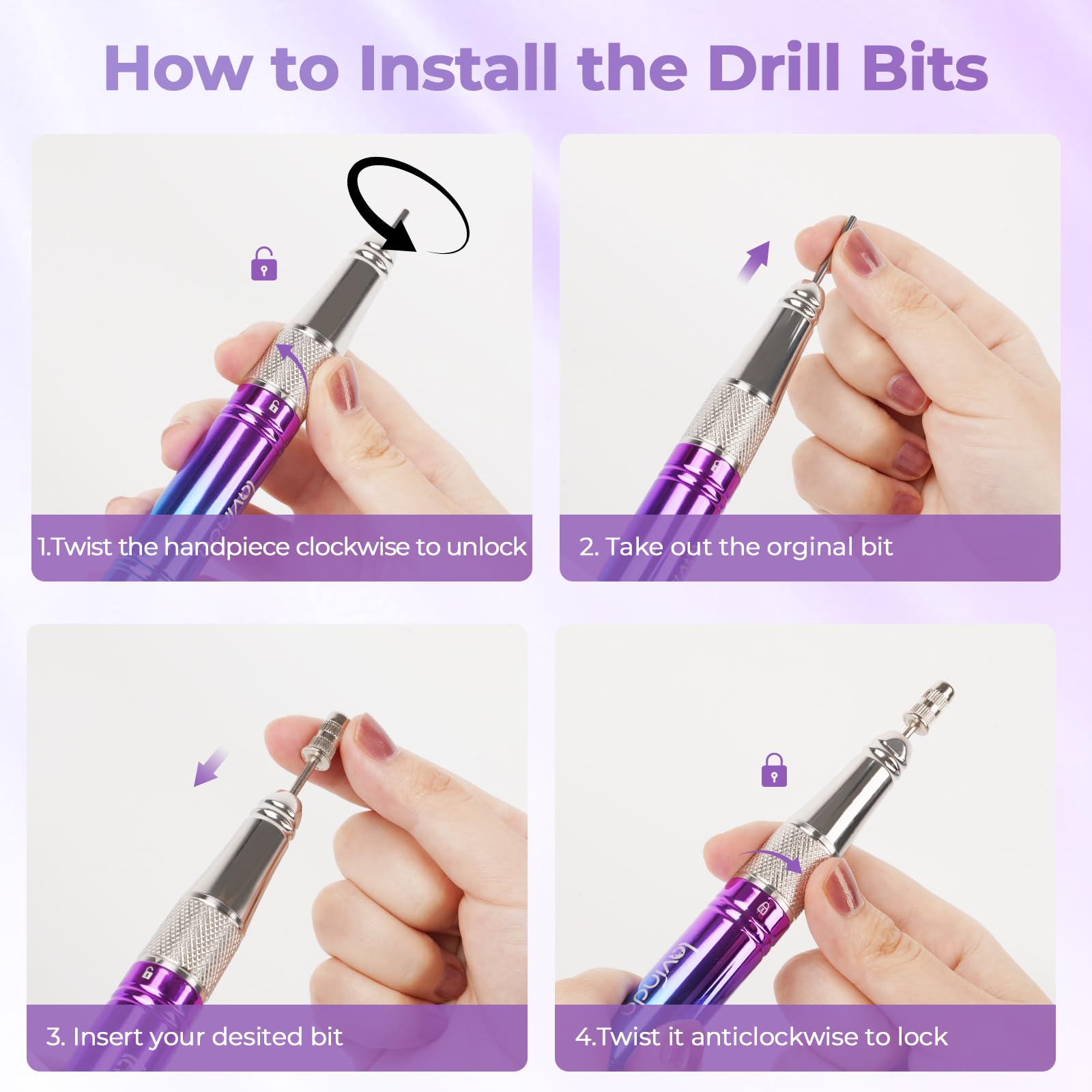 How to Install the Drill Bits

1.Twist the handpiece clockwise to unlock

2. Take out the orginal bit

3. Insert your desited bit

4.Twist it anticlockwise to lock